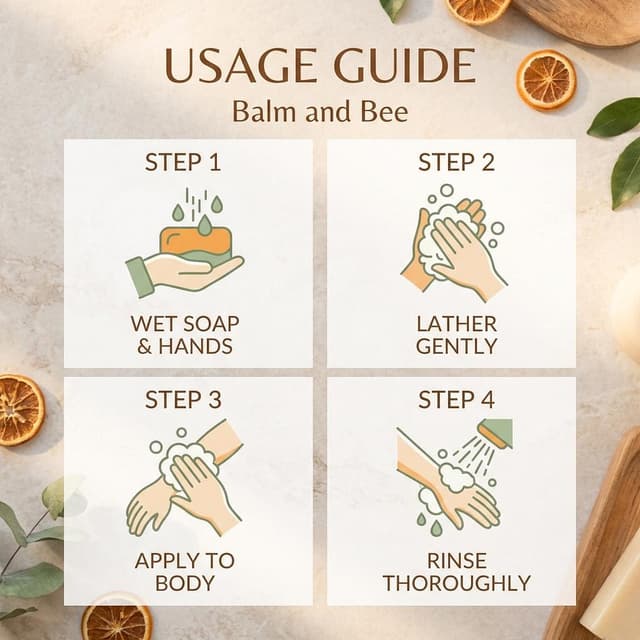 USAGE GUIDE
Balm and Bee

STEP 1
WET SOAP & HANDS

STEP 2
LATHER GENTLY

STEP 3
APPLY TO BODY

STEP 4
RINSE THOROUGHLY